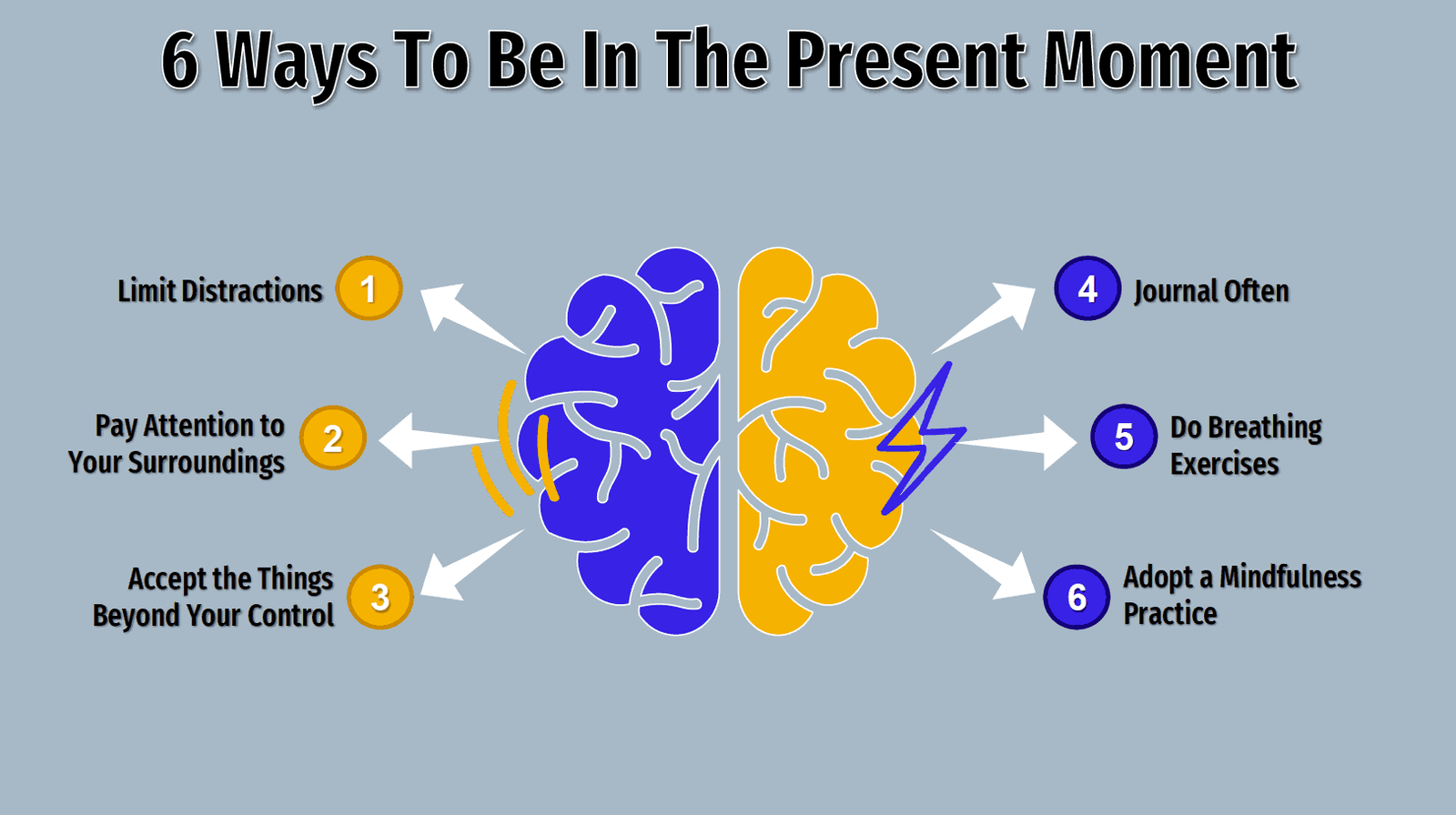 6 Ways To Be In The Present Moment

Limit Distractions 1

Pay Attention to Your Surroundings 2

Accept the Things Beyond Your Control 3

4 Journal Often

5 Do Breathing Exercises

6 Adopt a Mindfulness Practice